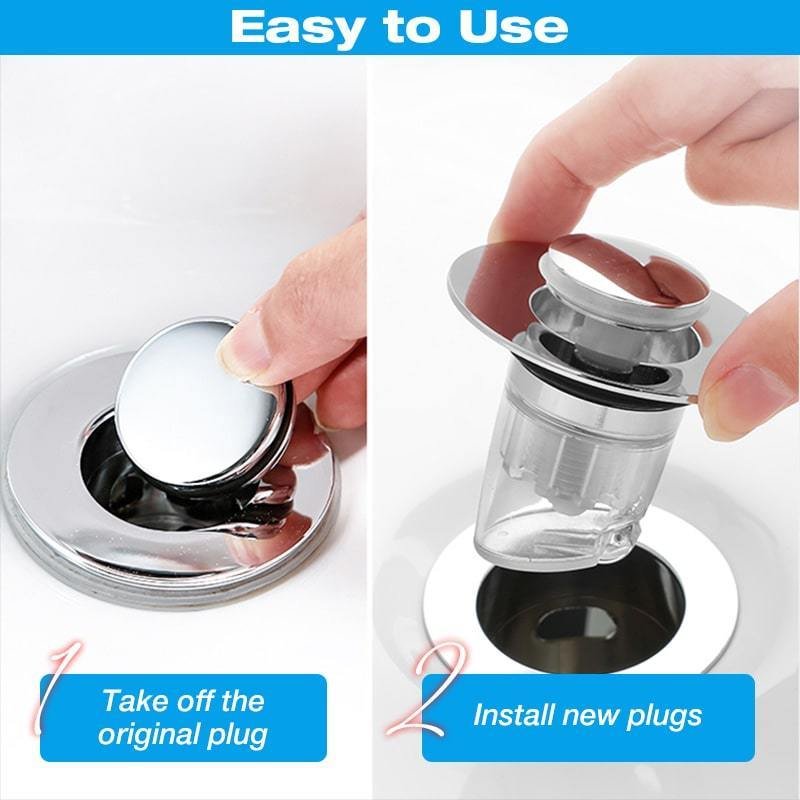 Easy to Use

1
Take off the original plug

2
Install new plugs