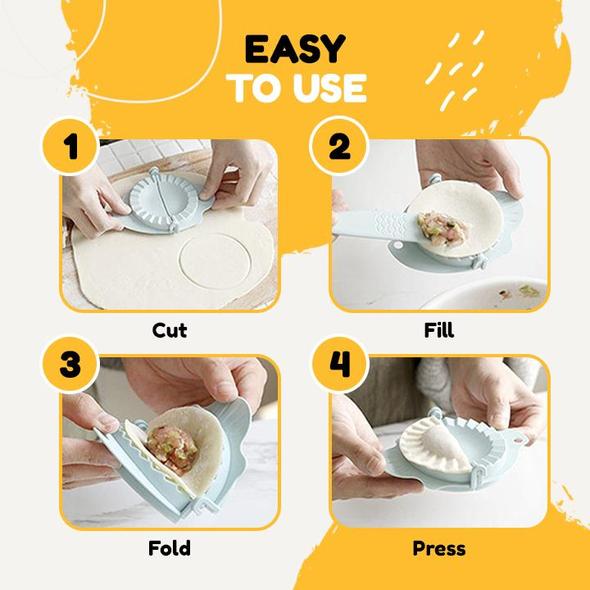 EASY
TO USE

1

Cut

2

Fill

3

Fold

4

Press