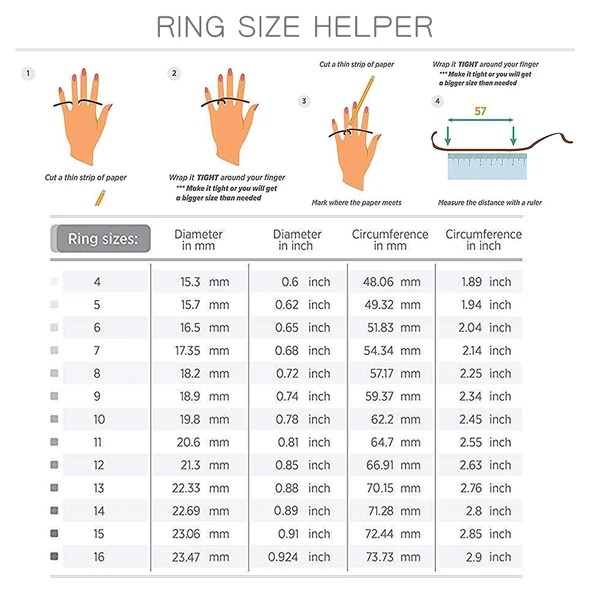 RING SIZE HELPER

1

Cut a thin strip of paper

2

Wrap it TIGHT around your finger
*** Make it tight or you will get a bigger size than needed

Cut a thin strip of paper

3

Mark where the paper meets

Wrap it TIGHT around your finger
*** Make it tight or you will get a bigger size than needed

4

57

Measure the distance with a ruler

| Ring sizes: | Diameter in mm | Diameter in inch | Circumference in mm | Circumference in inch |
|---|---|---|---|---|
| 4 | 15.3 mm | 0.6 inch | 48.06 mm | 1.89 inch |
| 5 | 15.7 mm | 0.62 inch | 49.32 mm | 1.94 inch |
| 6 | 16.5 mm | 0.65 inch | 51.83 mm | 2.04 inch |
| 7 | 17.35 mm | 0.68 inch | 54.34 mm | 2.14 inch |
| 8 | 18.2 mm | 0.72 inch | 57.17 mm | 2.25 inch |
| 9 | 18.9 mm | 0.74 inch | 59.37 mm | 2.34 inch |
| 10 | 19.8 mm | 0.78 inch | 62.2 mm | 2.45 inch |
| 11 | 20.6 mm | 0.81 inch | 64.7 mm | 2.55 inch |
| 12 | 21.3 mm | 0.85 inch | 66.91 mm | 2.63 inch |
| 13 | 22.33 mm | 0.88 inch | 70.15 mm | 2.76 inch |
| 14 | 22.69 mm | 0.89 inch | 71.28 mm | 2.8 inch |
| 15 | 23.06 mm | 0.91 inch | 72.44 mm | 2.85 inch |
| 16 | 23.47 mm | 0.924 inch | 73.73 mm | 2.9 inch |