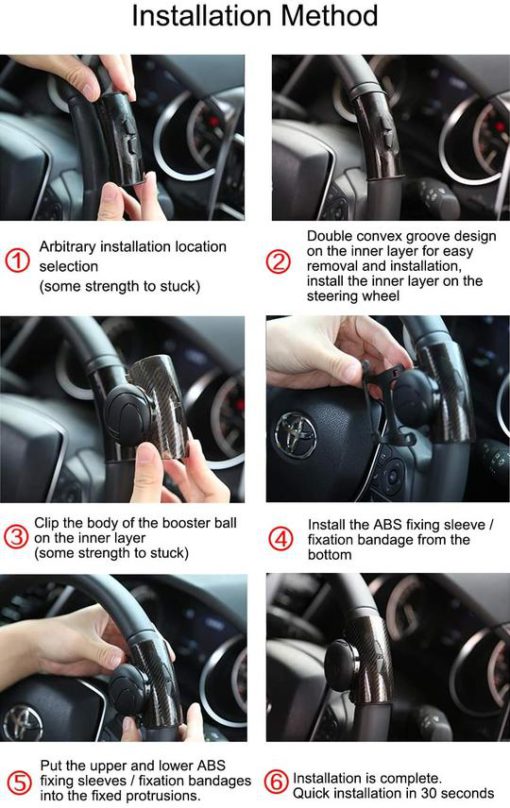 Installation Method

① Arbitrary installation location selection (some strength to stuck)

② Double convex groove design on the inner layer for easy removal and installation, install the inner layer on the steering wheel

③ Clip the body of the booster ball on the inner layer (some strength to stuck)

④ Install the ABS fixing sleeve / fixation bandage from the bottom

⑤ Put the upper and lower ABS fixing sleeves / fixation bandages into the fixed protrusions.

⑥ Installation is complete. Quick installation in 30 seconds