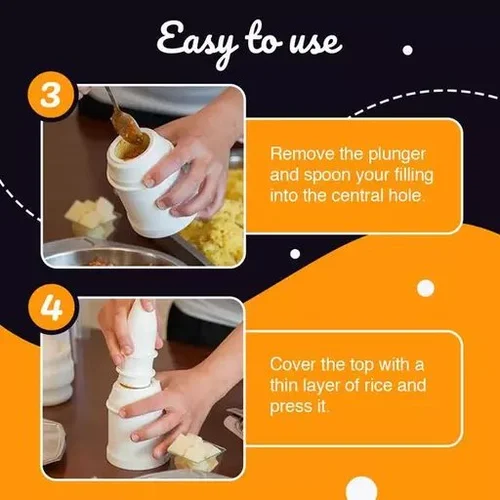 Easy to use

3

Remove the plunger and spoon your filling into the central hole.

4

Cover the top with a thin layer of rice and press it.