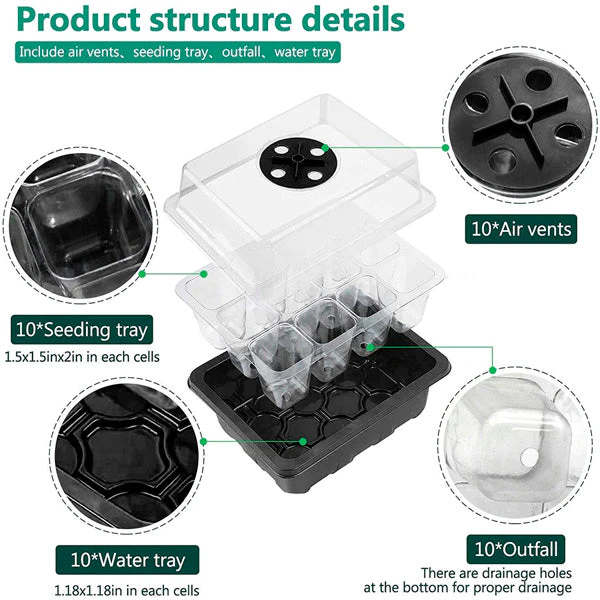 Product structure details

Include air vents、seeding tray、outfall、water tray

10*Air vents

10*Seeding tray
1.5x1.5inx2in in each cells

10*Water tray
1.18x1.18in in each cells

10*Outfall
There are drainage holes at the bottom for proper drainage