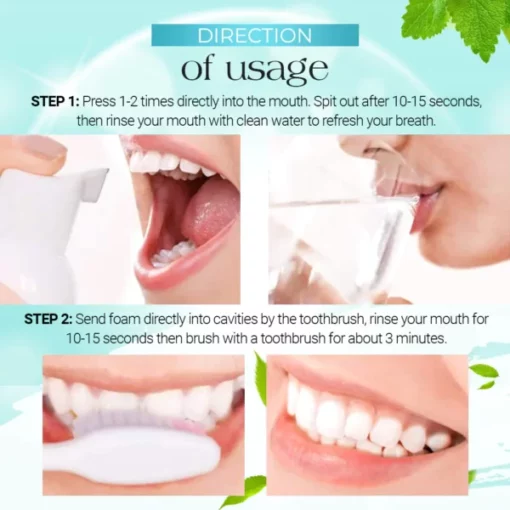 DIRECTION
of usage

STEP 1: Press 1-2 times directly into the mouth. Spit out after 10-15 seconds, then rinse your mouth with clean water to refresh your breath.

STEP 2: Send foam directly into cavities by the toothbrush, rinse your mouth for 10-15 seconds then brush with a toothbrush for about 3 minutes.