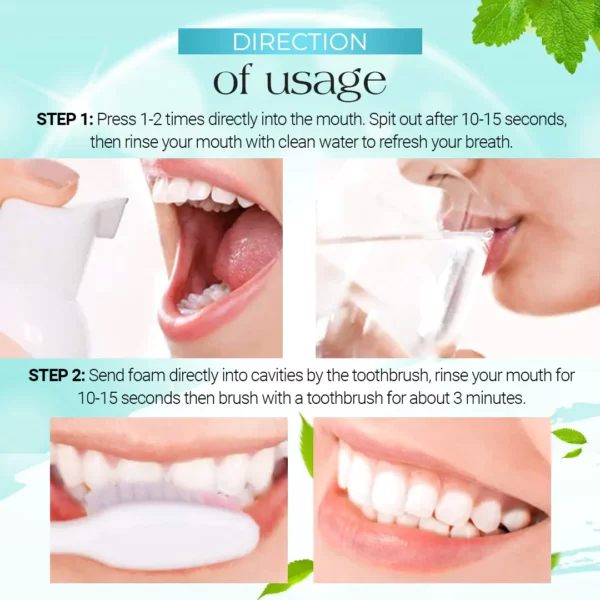 DIRECTION
of usage

STEP 1: Press 1-2 times directly into the mouth. Spit out after 10-15 seconds, then rinse your mouth with clean water to refresh your breath.

STEP 2: Send foam directly into cavities by the toothbrush, rinse your mouth for 10-15 seconds then brush with a toothbrush for about 3 minutes.