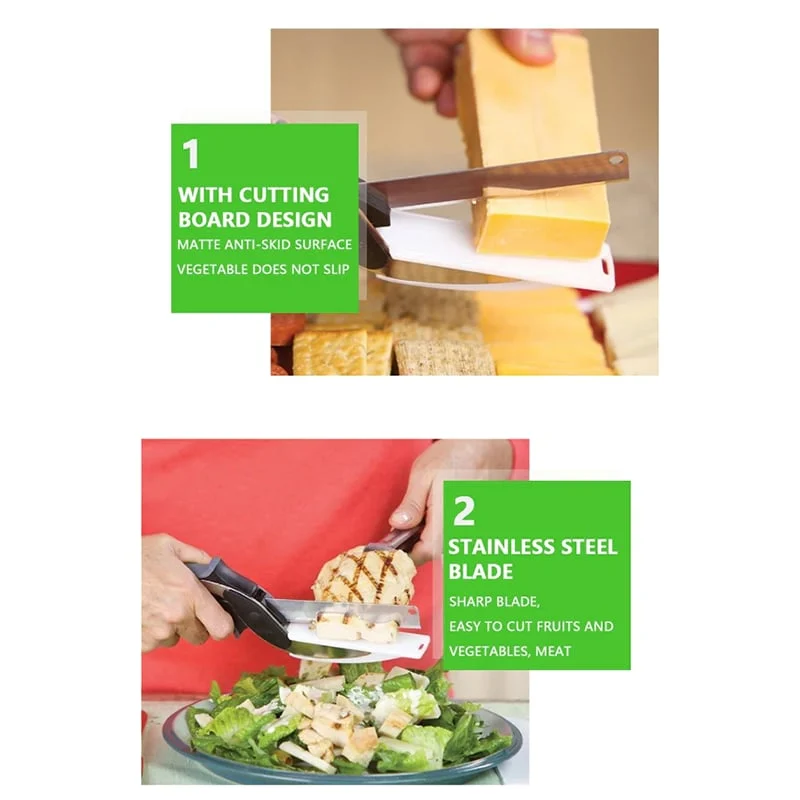 1
WITH CUTTING BOARD DESIGN
MATTE ANTI-SKID SURFACE
VEGETABLE DOES NOT SLIP

2
STAINLESS STEEL BLADE
SHARP BLADE,
EASY TO CUT FRUITS AND VEGETABLES, MEAT