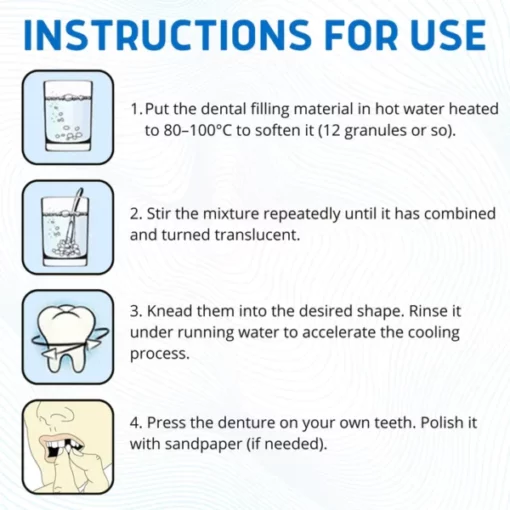 INSTRUCTIONS FOR USE

1. Put the dental filling material in hot water heated to 80–100°C to soften it (12 granules or so).

2. Stir the mixture repeatedly until it has combined and turned translucent.

3. Knead them into the desired shape. Rinse it under running water to accelerate the cooling process.

4. Press the denture on your own teeth. Polish it with sandpaper (if needed).