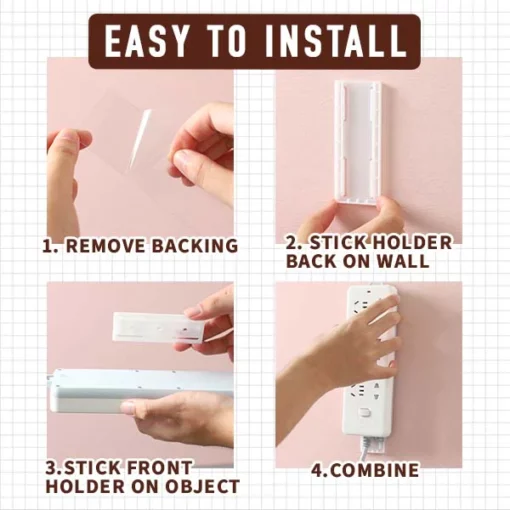 EASY TO INSTALL

1. REMOVE BACKING

2. STICK HOLDER BACK ON WALL

3.STICK FRONT HOLDER ON OBJECT

4.COMBINE