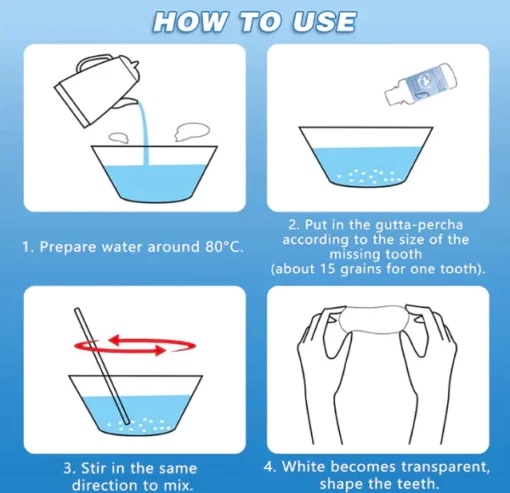 HOW TO USE

1. Prepare water around 80°C.

2. Put in the gutta-percha according to the size of the missing tooth (about 15 grains for one tooth).

3. Stir in the same direction to mix.

4. White becomes transparent, shape the teeth.