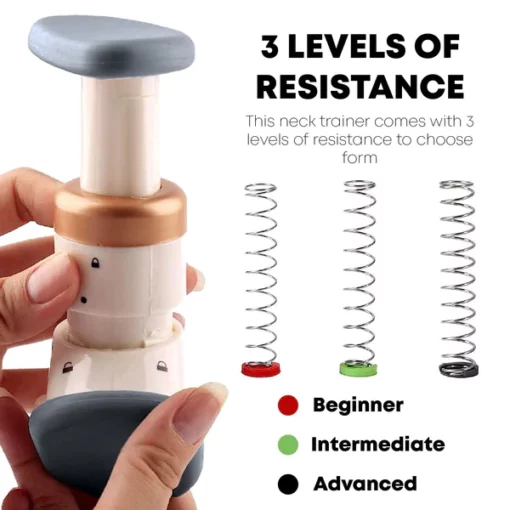 3 LEVELS OF RESISTANCE

This neck trainer comes with 3 levels of resistance to choose form

Beginner

Intermediate

Advanced