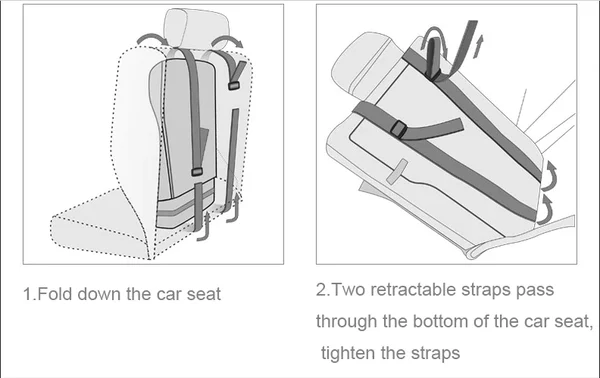 1.Fold down the car seat

2.Two retractable straps pass through the bottom of the car seat, tighten the straps