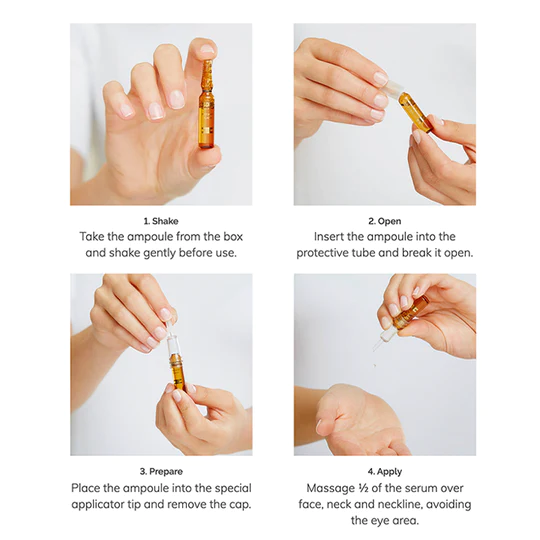 1. Shake
Take the ampoule from the box and shake gently before use.

2. Open
Insert the ampoule into the protective tube and break it open.

3. Prepare
Place the ampoule into the special applicator tip and remove the cap.

4. Apply
Massage ½ of the serum over face, neck and neckline, avoiding the eye area.