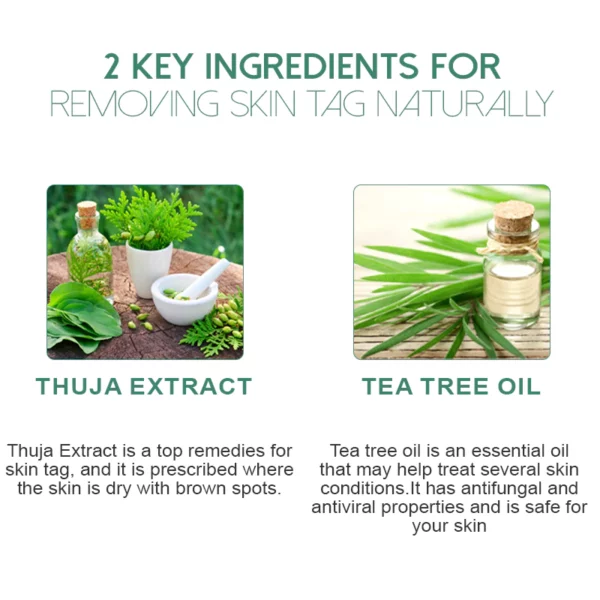 2 KEY INGREDIENTS FOR
REMOVING SKIN TAG NATURALLY

THUJA EXTRACT

Thuja Extract is a top remedies for skin tag, and it is prescribed where the skin is dry with brown spots.

TEA TREE OIL

Tea tree oil is an essential oil that may help treat several skin conditions.It has antifungal and antiviral properties and is safe for your skin