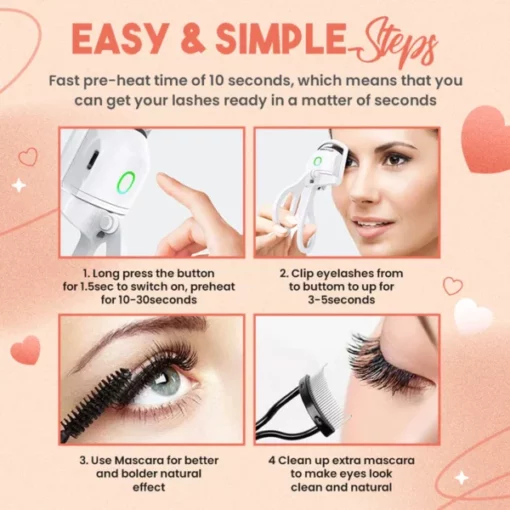 EASY & SIMPLE Steps

Fast pre-heat time of 10 seconds, which means that you can get your lashes ready in a matter of seconds

1. Long press the button for 1.5sec to switch on, preheat for 10-30seconds

2. Clip eyelashes from to buttom to up for 3-5seconds

3. Use Mascara for better and bolder natural effect

4 Clean up extra mascara to make eyes look clean and natural