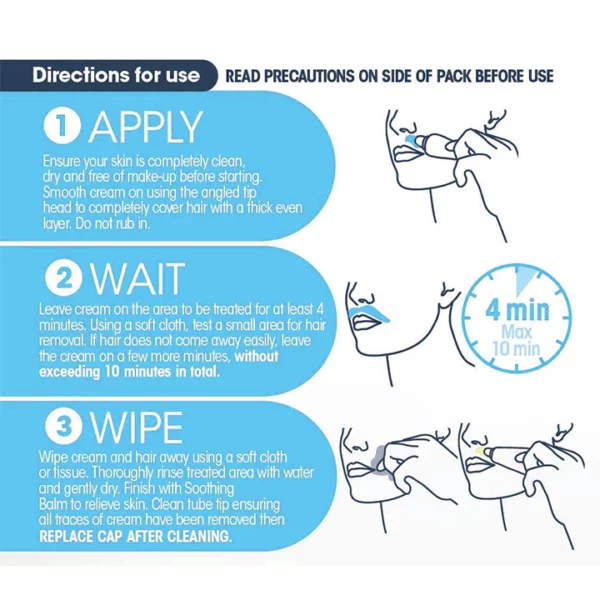 Directions for use READ PRECAUTIONS ON SIDE OF PACK BEFORE USE

1 APPLY

Ensure your skin is completely clean, dry and free of make-up before starting. Smooth cream on using the angled tip head to completely cover hair with a thick even layer. Do not rub in.

2 WAIT

Leave cream on the area to be treated for at least 4 minutes. Using a soft cloth, test a small area for hair removal. If hair does not come away easily, leave the cream on a few more minutes, without exceeding 10 minutes in total.

4 min
Max
10 min

3 WIPE

Wipe cream and hair away using a soft cloth or tissue. Thoroughly rinse treated area with water and gently dry. Finish with Soothing Balm to relieve skin. Clean tube tip ensuring all traces of cream have been removed then REPLACE CAP AFTER CLEANING.