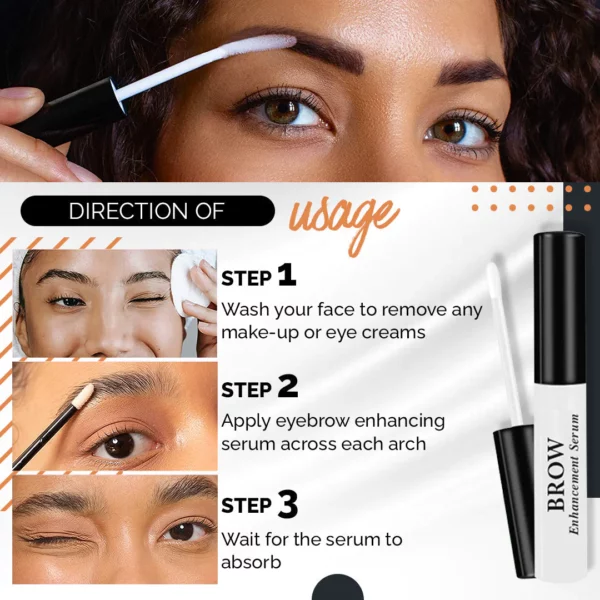 DIRECTION OF usage

STEP 1
Wash your face to remove any make-up or eye creams

STEP 2
Apply eyebrow enhancing serum across each arch

STEP 3
Wait for the serum to absorb

BROW
Enhancement Serum