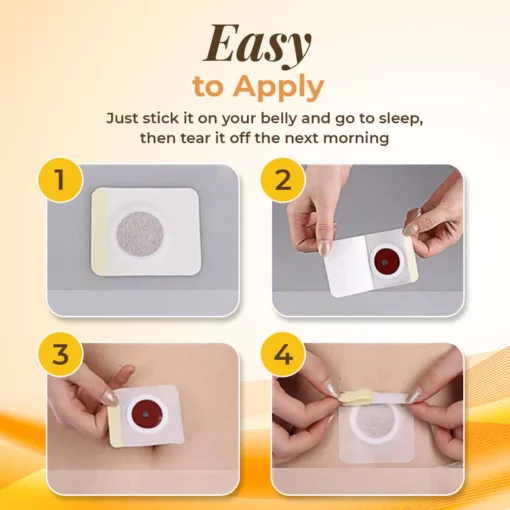 Easy
to Apply

Just stick it on your belly and go to sleep, then tear it off the next morning

1

2

3

4