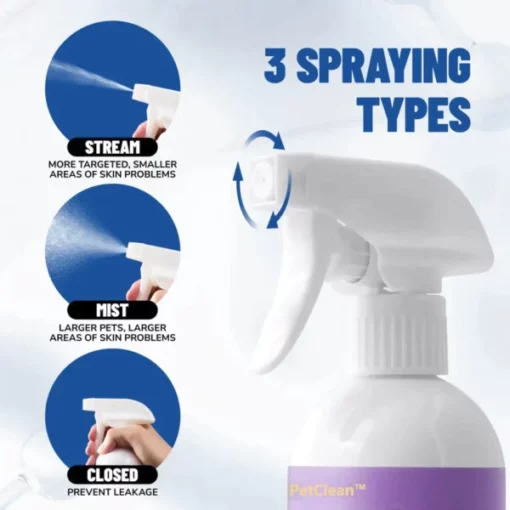 3 SPRAYING TYPES

STREAM
MORE TARGETED, SMALLER AREAS OF SKIN PROBLEMS

MIST
LARGER PETS, LARGER AREAS OF SKIN PROBLEMS

CLOSED
PREVENT LEAKAGE

PetClean™