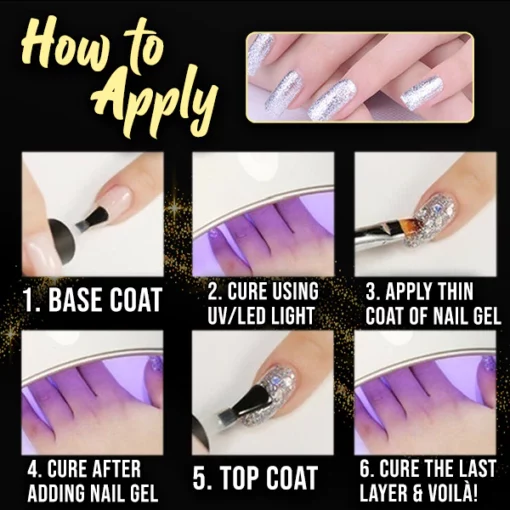 How to Apply

1. BASE COAT

2. CURE USING UV/LED LIGHT

3. APPLY THIN COAT OF NAIL GEL

4. CURE AFTER ADDING NAIL GEL

5. TOP COAT

6. CURE THE LAST LAYER & VOILÀ!