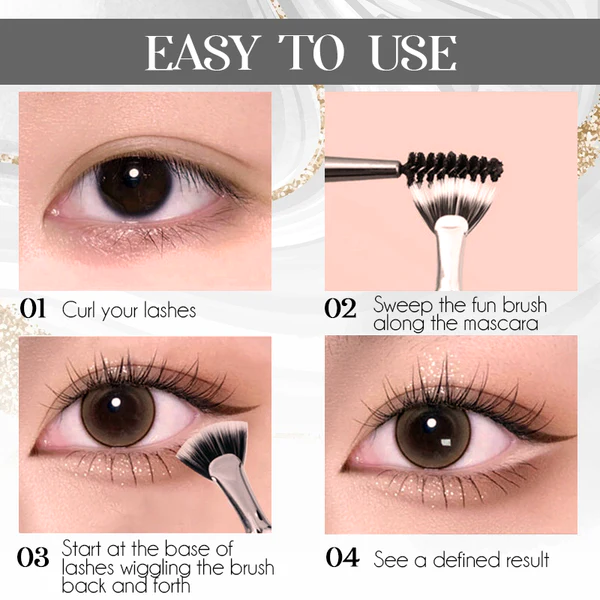 EASY TO USE

01 Curl your lashes

02 Sweep the fun brush along the mascara

03 Start at the base of lashes wiggling the brush back and forth

04 See a defined result