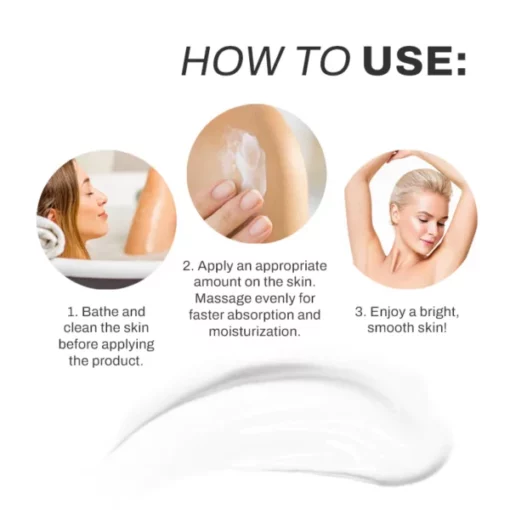 HOW TO USE:

1. Bathe and clean the skin before applying the product.

2. Apply an appropriate amount on the skin. Massage evenly for faster absorption and moisturization.

3. Enjoy a bright, smooth skin!