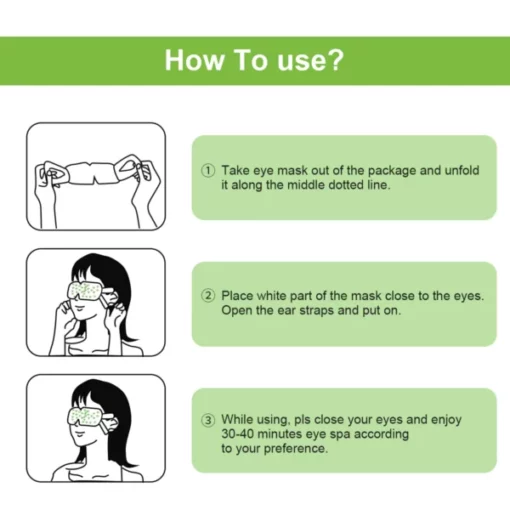 How To use?

① Take eye mask out of the package and unfold it along the middle dotted line.

② Place white part of the mask close to the eyes. Open the ear straps and put on.

③ While using, pls close your eyes and enjoy 30-40 minutes eye spa according to your preference.