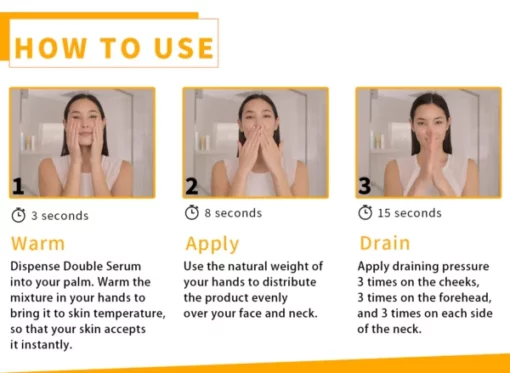 HOW TO USE

1

3 seconds

Warm

Dispense Double Serum into your palm. Warm the mixture in your hands to bring it to skin temperature, so that your skin accepts it instantly.

2

8 seconds

Apply

Use the natural weight of your hands to distribute the product evenly over your face and neck.

3

15 seconds

Drain

Apply draining pressure 3 times on the cheeks, 3 times on the forehead, and 3 times on each side of the neck.