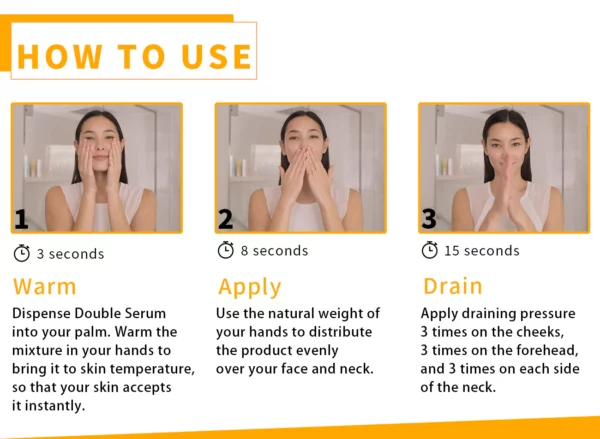 HOW TO USE

1

3 seconds

Warm

Dispense Double Serum into your palm. Warm the mixture in your hands to bring it to skin temperature, so that your skin accepts it instantly.

2

8 seconds

Apply

Use the natural weight of your hands to distribute the product evenly over your face and neck.

3

15 seconds

Drain

Apply draining pressure 3 times on the cheeks, 3 times on the forehead, and 3 times on each side of the neck.