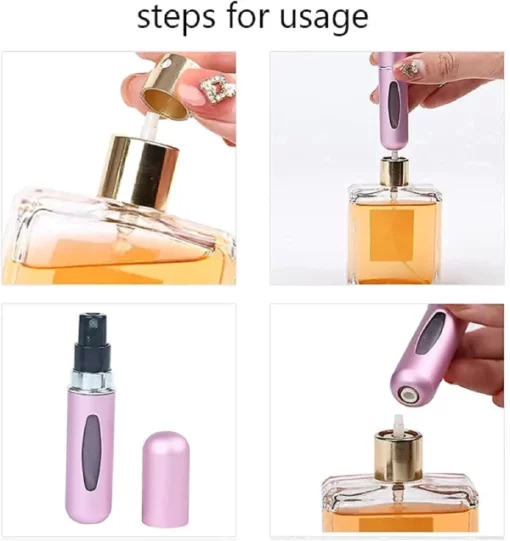 steps for usage