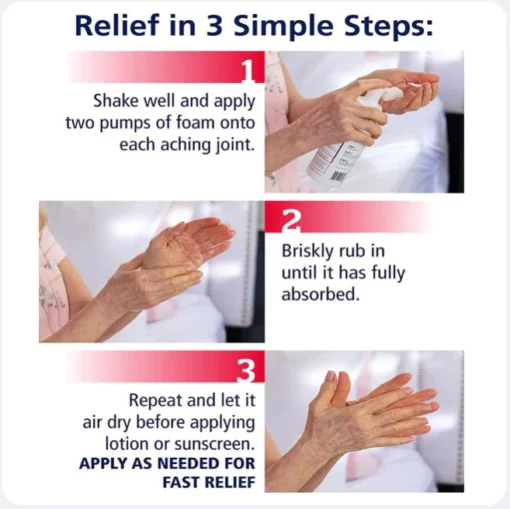 Relief in 3 Simple Steps:

1

Shake well and apply two pumps of foam onto each aching joint.

2

Briskly rub in until it has fully absorbed.

3

Repeat and let it air dry before applying lotion or sunscreen.
APPLY AS NEEDED FOR FAST RELIEF