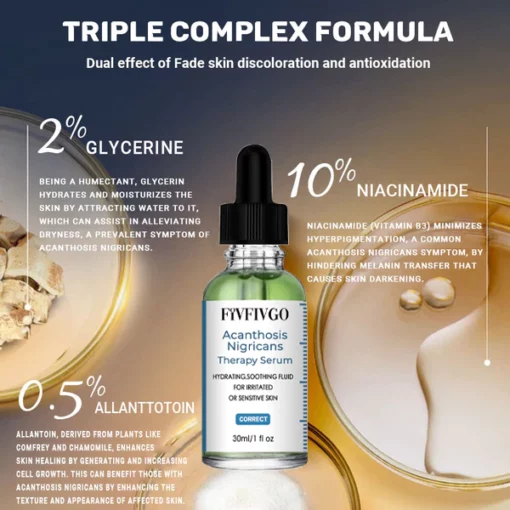 TRIPLE COMPLEX FORMULA

Dual effect of Fade skin discoloration and antioxidation

2% GLYCERINE

BEING A HUMECTANT, GLYCERIN HYDRATES AND MOISTURIZES THE SKIN BY ATTRACTING WATER TO IT, WHICH CAN ASSIST IN ALLEVIATING DRYNESS, A PREVALENT SYMPTOM OF ACANTHOSIS NIGRICANS.

10% NIACINAMIDE

NIACINAMIDE (VITAMIN B3) MINIMIZES HYPERPIGMENTATION, A COMMON ACANTHOSIS NIGRICANS SYMPTOM, BY HINDERING MELANIN TRANSFER THAT CAUSES SKIN DARKENING.

FIVFIVGO

Acanthosis Nigricans Therapy Serum

HYDRATING,SOOTHING FLUID FOR IRRITATED OR SENSITIVE SKIN

CORRECT

30ml/1 fl oz

0.5% ALLANTTOTOIN

ALLANTOIN, DERIVED FROM PLANTS LIKE COMFREY AND CHAMOMILE, ENHANCES SKIN HEALING BY GENERATING AND INCREASING CELL GROWTH. THIS CAN BENEFIT THOSE WITH ACANTHOSIS NIGRICANS BY ENHANCING THE TEXTURE AND APPEARANCE OF AFFECTED SKIN.