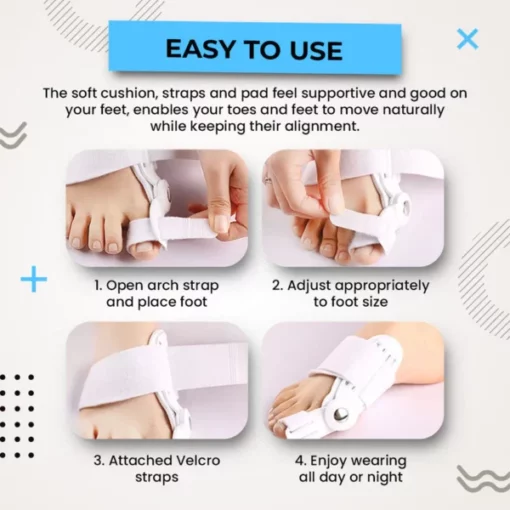 EASY TO USE

The soft cushion, straps and pad feel supportive and good on your feet, enables your toes and feet to move naturally while keeping their alignment.

1. Open arch strap and place foot

2. Adjust appropriately to foot size

3. Attached Velcro straps

4. Enjoy wearing all day or night