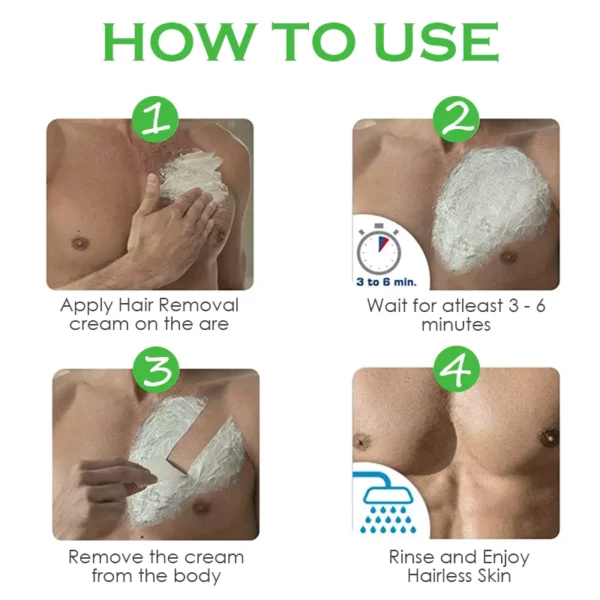 HOW TO USE

1

Apply Hair Removal cream on the are

2

3 to 6 min.

Wait for atleast 3 - 6 minutes

3

Remove the cream from the body

4

Rinse and Enjoy Hairless Skin