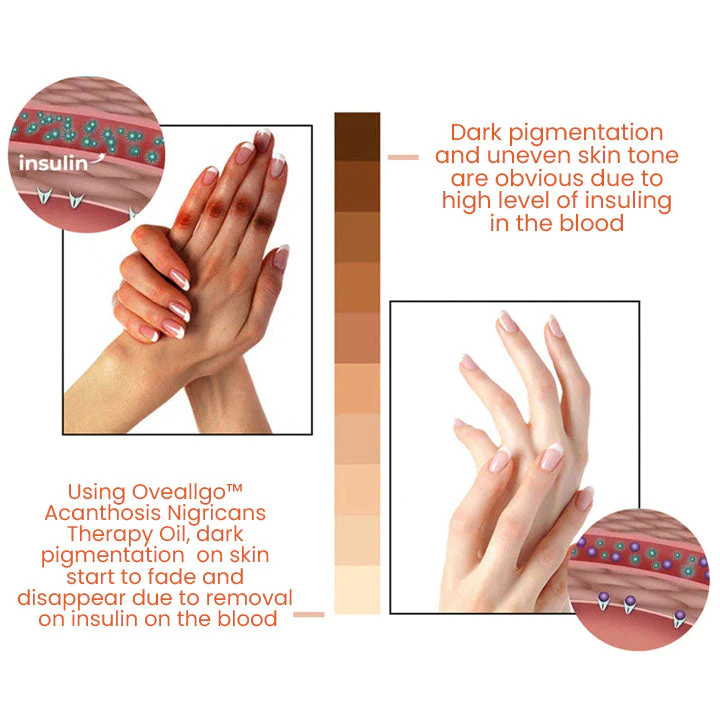 insulin

Dark pigmentation and uneven skin tone are obvious due to high level of insuling in the blood

Using Oveallgo™ Acanthosis Nigricans Therapy Oil, dark pigmentation on skin start to fade and disappear due to removal on insulin on the blood