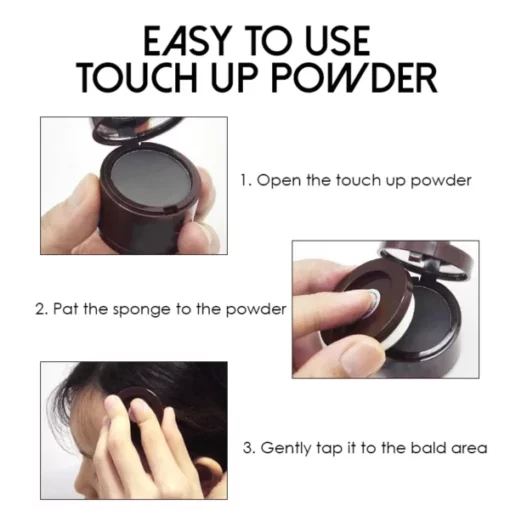 EASY TO USE
TOUCH UP POWDER

1. Open the touch up powder

2. Pat the sponge to the powder

3. Gently tap it to the bald area