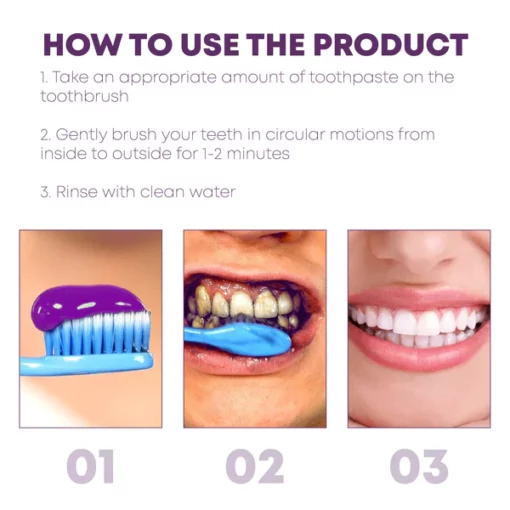 HOW TO USE THE PRODUCT

1. Take an appropriate amount of toothpaste on the toothbrush

2. Gently brush your teeth in circular motions from inside to outside for 1-2 minutes

3. Rinse with clean water

01

02

03