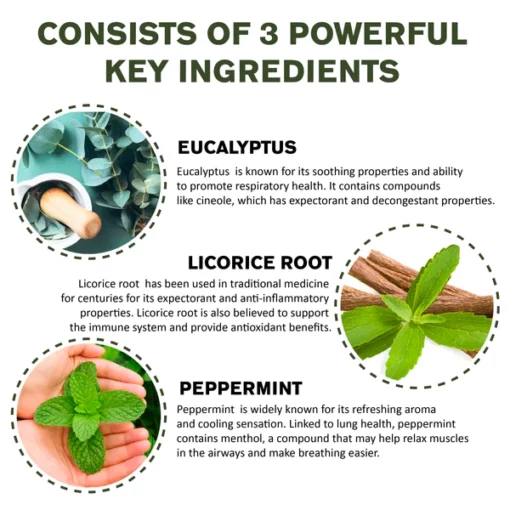 CONSISTS OF 3 POWERFUL KEY INGREDIENTS

EUCALYPTUS

Eucalyptus is known for its soothing properties and ability to promote respiratory health. It contains compounds like cineole, which has expectorant and decongestant properties.

LICORICE ROOT

Licorice root has been used in traditional medicine for centuries for its expectorant and anti-inflammatory properties. Licorice root is also believed to support the immune system and provide antioxidant benefits.

PEPPERMINT

Peppermint is widely known for its refreshing aroma and cooling sensation. Linked to lung health, peppermint contains menthol, a compound that may help relax muscles in the airways and make breathing easier.