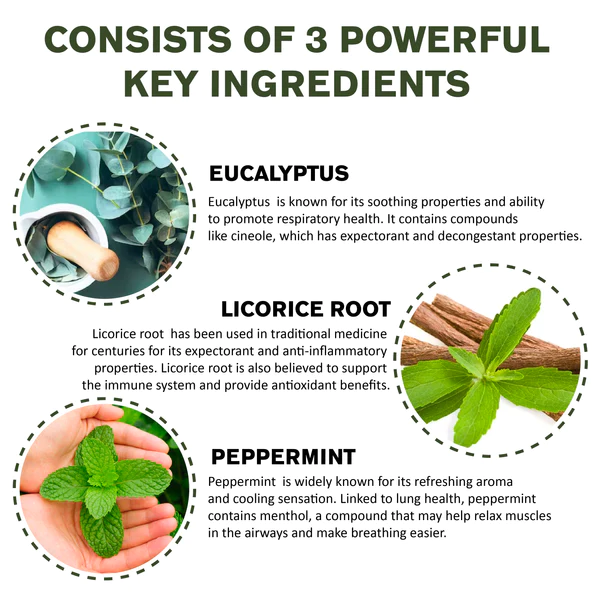 CONSISTS OF 3 POWERFUL KEY INGREDIENTS

EUCALYPTUS

Eucalyptus is known for its soothing properties and ability to promote respiratory health. It contains compounds like cineole, which has expectorant and decongestant properties.

LICORICE ROOT

Licorice root has been used in traditional medicine for centuries for its expectorant and anti-inflammatory properties. Licorice root is also believed to support the immune system and provide antioxidant benefits.

PEPPERMINT

Peppermint is widely known for its refreshing aroma and cooling sensation. Linked to lung health, peppermint contains menthol, a compound that may help relax muscles in the airways and make breathing easier.