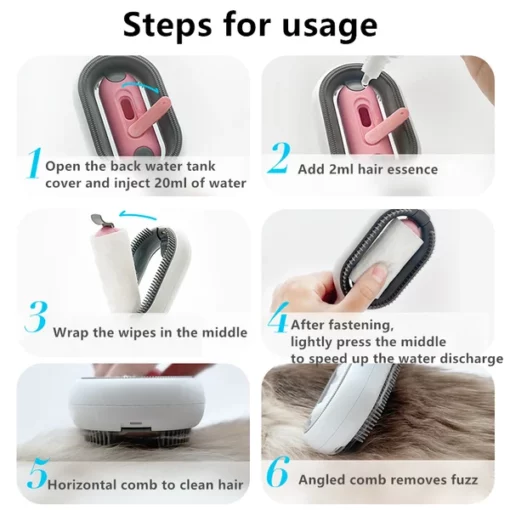 Steps for usage

1 Open the back water tank cover and inject 20ml of water

2 Add 2ml hair essence

3 Wrap the wipes in the middle

4 After fastening, lightly press the middle to speed up the water discharge

5 Horizontal comb to clean hair

6 Angled comb removes fuzz