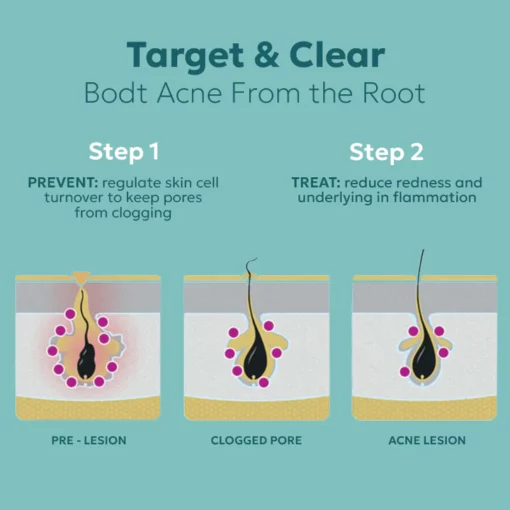 Target & Clear
Bodt Acne From the Root

Step 1

PREVENT: regulate skin cell turnover to keep pores from clogging

Step 2

TREAT: reduce redness and underlying in flammation

PRE - LESION

CLOGGED PORE

ACNE LESION