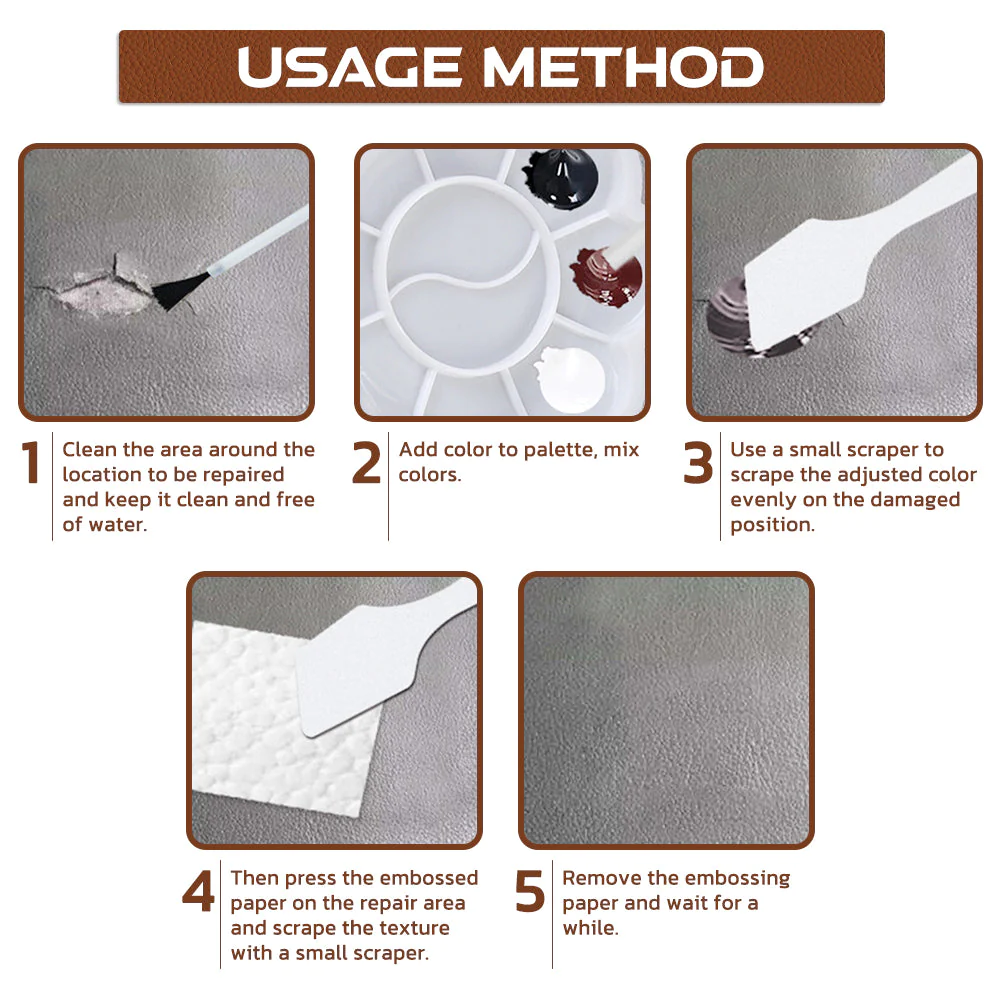 USAGE METHOD

1 Clean the area around the location to be repaired and keep it clean and free of water.

2 Add color to palette, mix colors.

3 Use a small scraper to scrape the adjusted color evenly on the damaged position.

4 Then press the embossed paper on the repair area and scrape the texture with a small scraper.

5 Remove the embossing paper and wait for a while.