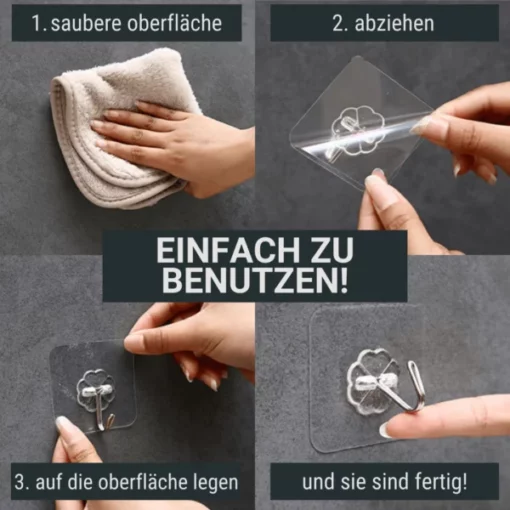 1. saubere oberfläche

2. abziehen

EINFACH ZU BENUTZEN!

3. auf die oberfläche legen

und sie sind fertig!