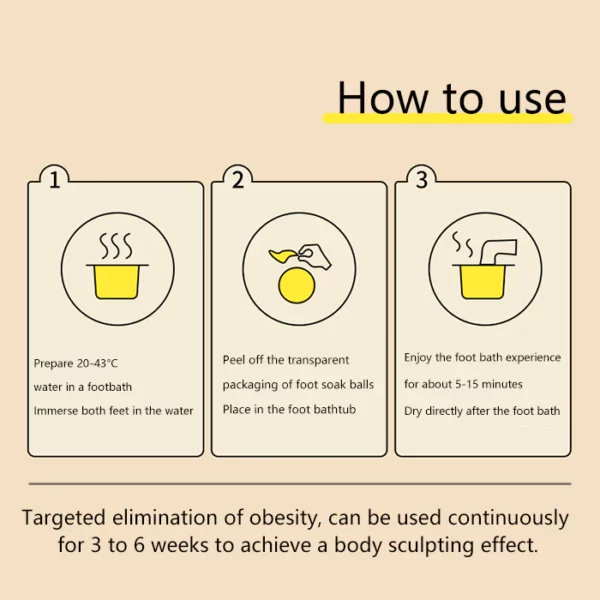 How to use

1

Prepare 20-43°C
water in a footbath
Immerse both feet in the water

2

Peel off the transparent
packaging of foot soak balls
Place in the foot bathtub

3

Enjoy the foot bath experience
for about 5-15 minutes
Dry directly after the foot bath

Targeted elimination of obesity, can be used continuously for 3 to 6 weeks to achieve a body sculpting effect.