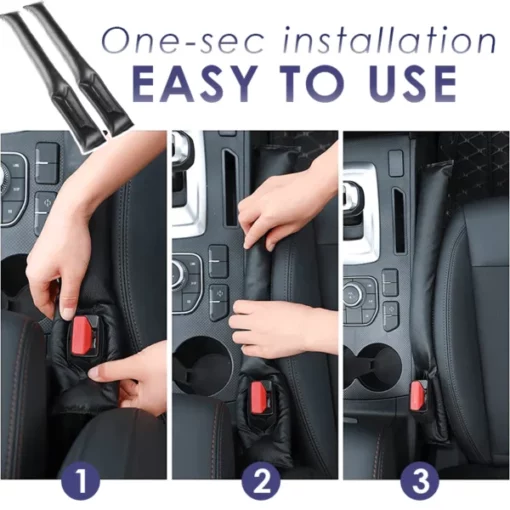 One-sec installation
EASY TO USE

1

2

3