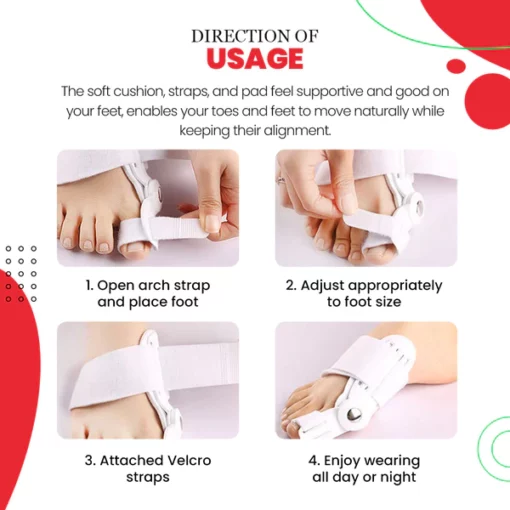 DIRECTION OF
USAGE

The soft cushion, straps, and pad feel supportive and good on your feet, enables your toes and feet to move naturally while keeping their alignment.

1. Open arch strap and place foot

2. Adjust appropriately to foot size

3. Attached Velcro straps

4. Enjoy wearing all day or night