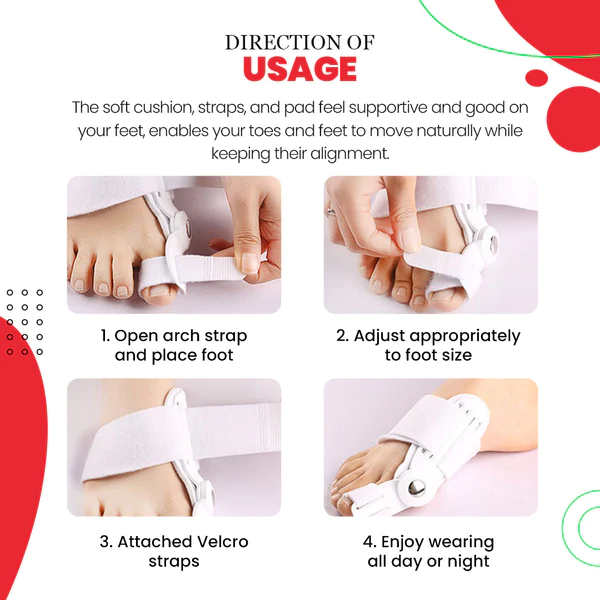 DIRECTION OF
USAGE

The soft cushion, straps, and pad feel supportive and good on your feet, enables your toes and feet to move naturally while keeping their alignment.

1. Open arch strap and place foot

2. Adjust appropriately to foot size

3. Attached Velcro straps

4. Enjoy wearing all day or night