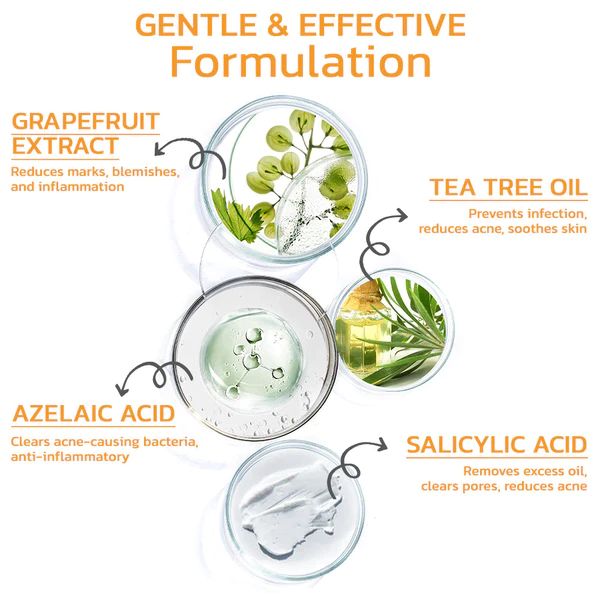 GENTLE & EFFECTIVE
Formulation

GRAPEFRUIT EXTRACT
Reduces marks, blemishes, and inflammation

TEA TREE OIL
Prevents infection, reduces acne, soothes skin

AZELAIC ACID
Clears acne-causing bacteria, anti-inflammatory

SALICYLIC ACID
Removes excess oil, clears pores, reduces acne