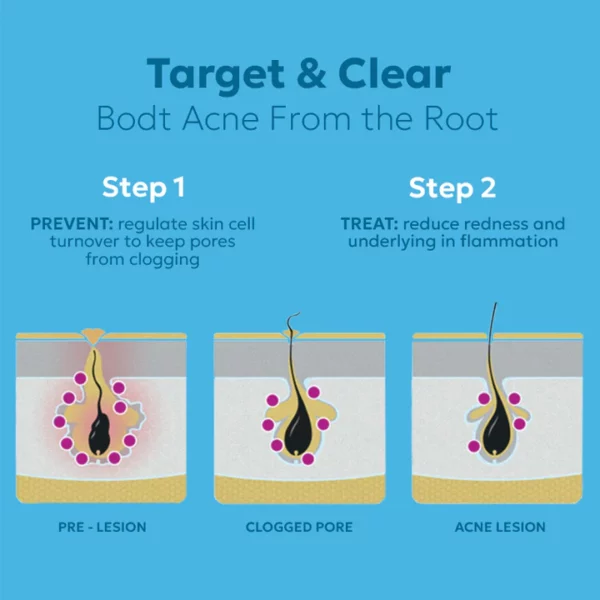 Target & Clear
Bodt Acne From the Root

Step 1

PREVENT: regulate skin cell turnover to keep pores from clogging

Step 2

TREAT: reduce redness and underlying in flammation

PRE - LESION

CLOGGED PORE

ACNE LESION