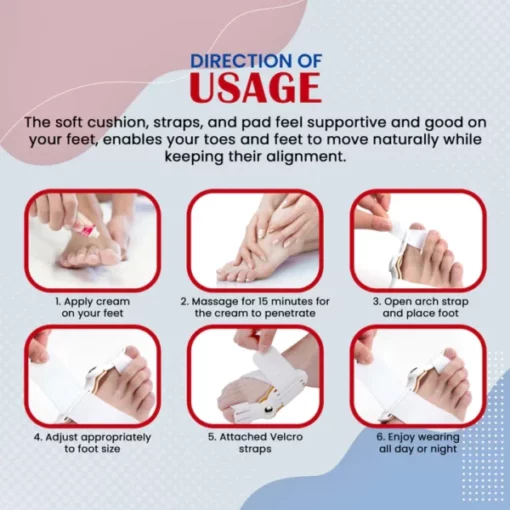 DIRECTION OF
USAGE

The soft cushion, straps, and pad feel supportive and good on your feet, enables your toes and feet to move naturally while keeping their alignment.

1. Apply cream on your feet

2. Massage for 15 minutes for the cream to penetrate

3. Open arch strap and place foot

4. Adjust appropriately to foot size

5. Attached Velcro straps

6. Enjoy wearing all day or night