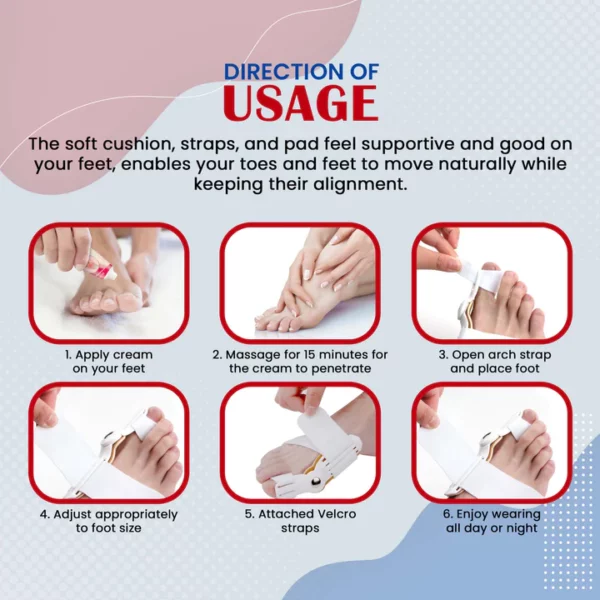 DIRECTION OF
USAGE

The soft cushion, straps, and pad feel supportive and good on your feet, enables your toes and feet to move naturally while keeping their alignment.

1. Apply cream on your feet

2. Massage for 15 minutes for the cream to penetrate

3. Open arch strap and place foot

4. Adjust appropriately to foot size

5. Attached Velcro straps

6. Enjoy wearing all day or night