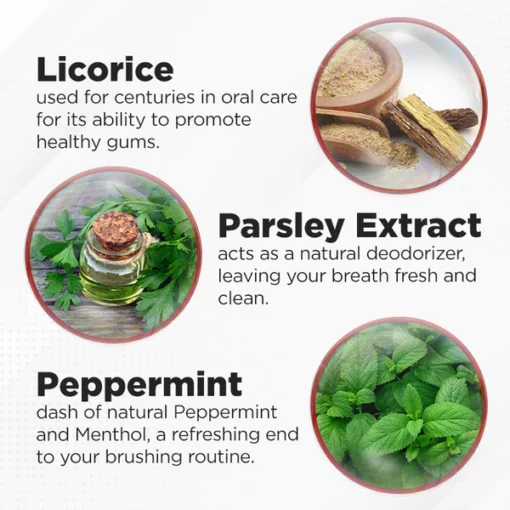 Licorice
used for centuries in oral care for its ability to promote healthy gums.

Parsley Extract
acts as a natural deodorizer, leaving your breath fresh and clean.

Peppermint
dash of natural Peppermint and Menthol, a refreshing end to your brushing routine.